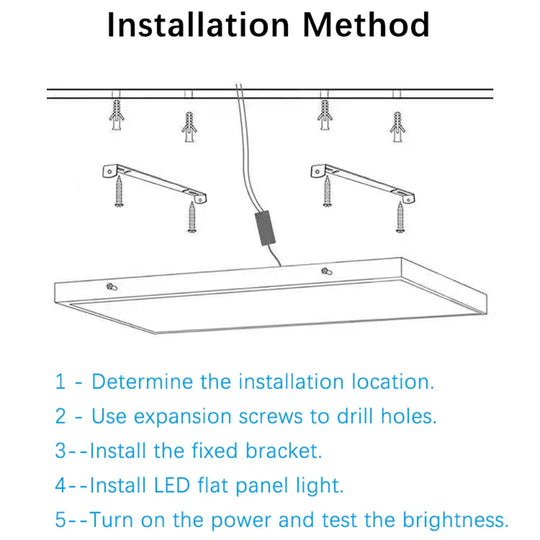 Installation Method

1 - Determine the installation location.

2 - Use expansion screws to drill holes.

3--Install the fixed bracket.

4--Install LED flat panel light.

5--Turn on the power and test the brightness.