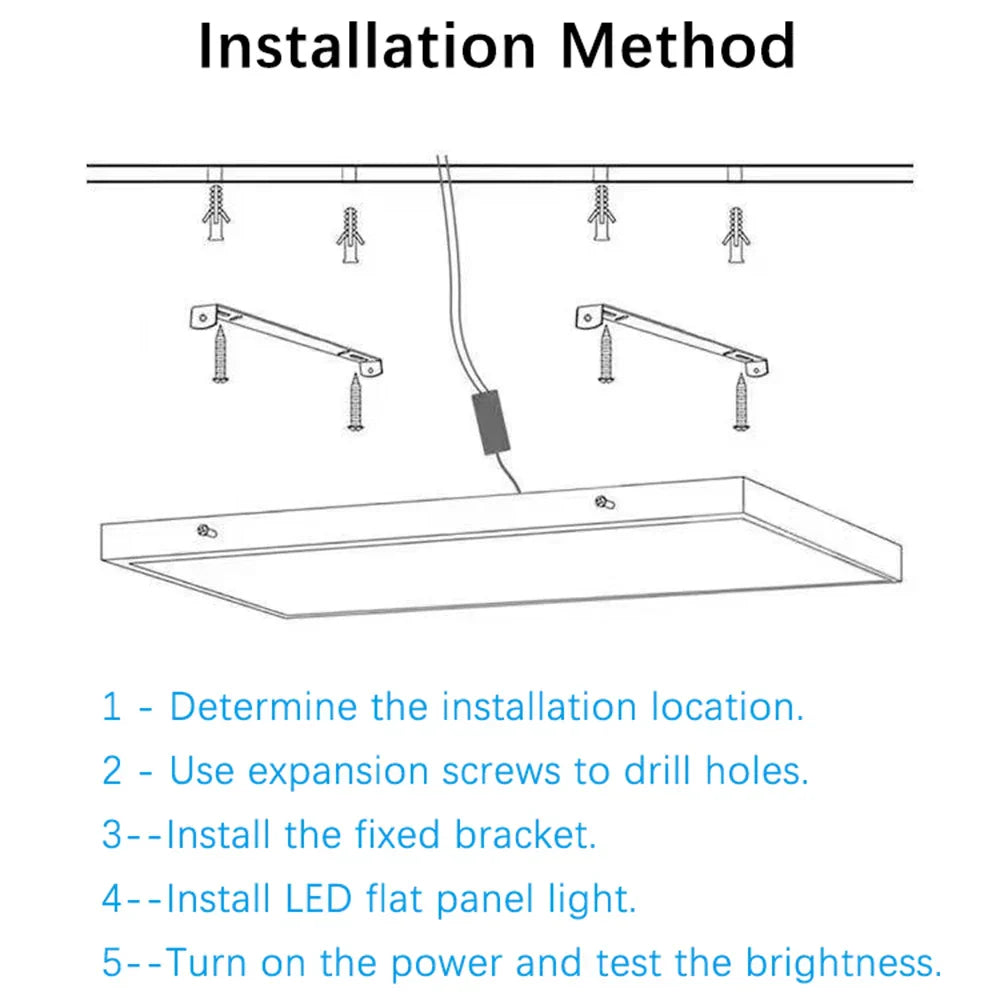 Installation Method

1 - Determine the installation location.

2 - Use expansion screws to drill holes.

3--Install the fixed bracket.

4--Install LED flat panel light.

5--Turn on the power and test the brightness.